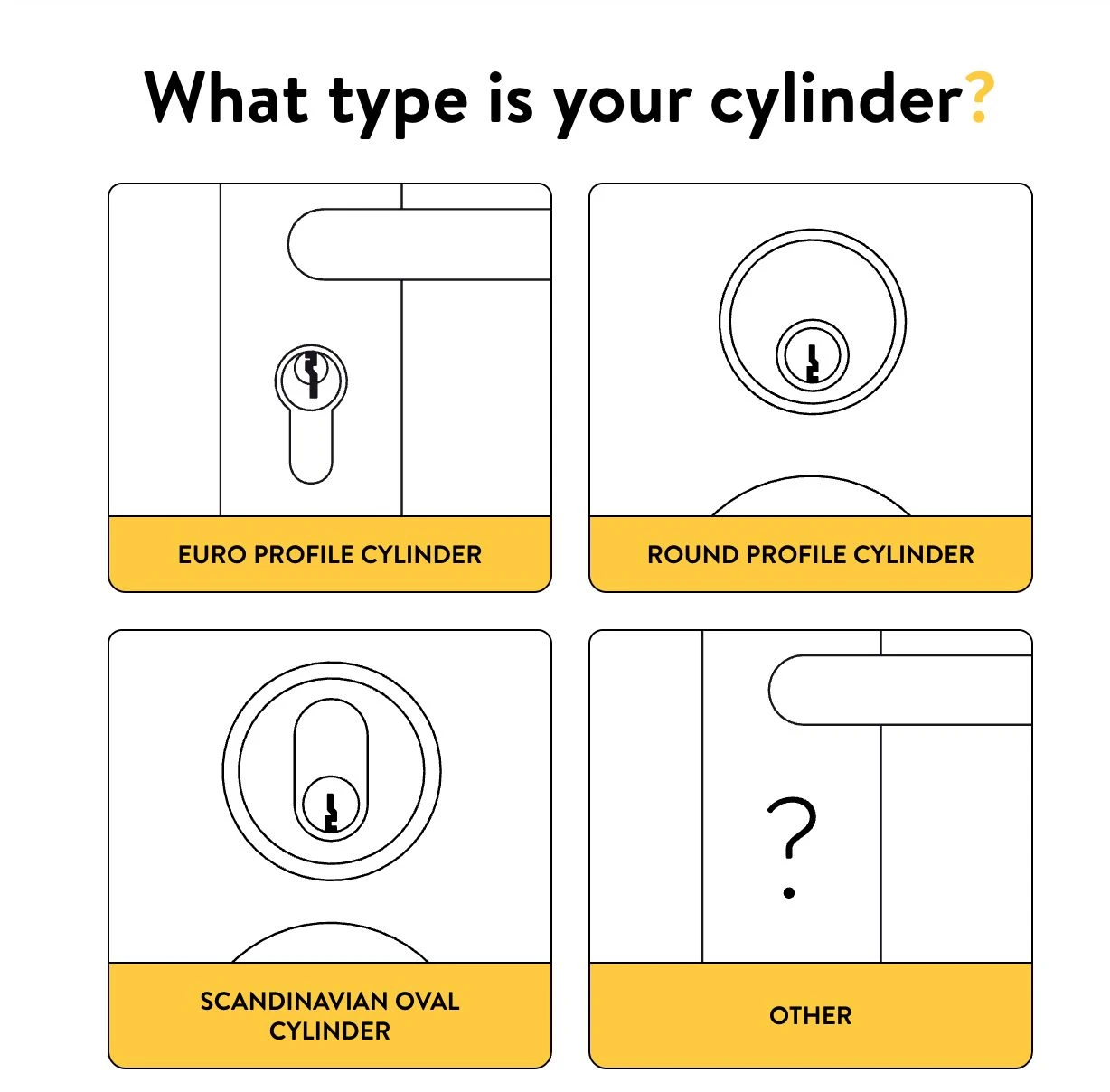 What type is your cylinder?

EURO PROFILE CYLINDER

ROUND PROFILE CYLINDER

SCANDINAVIAN OVAL CYLINDER

?

OTHER